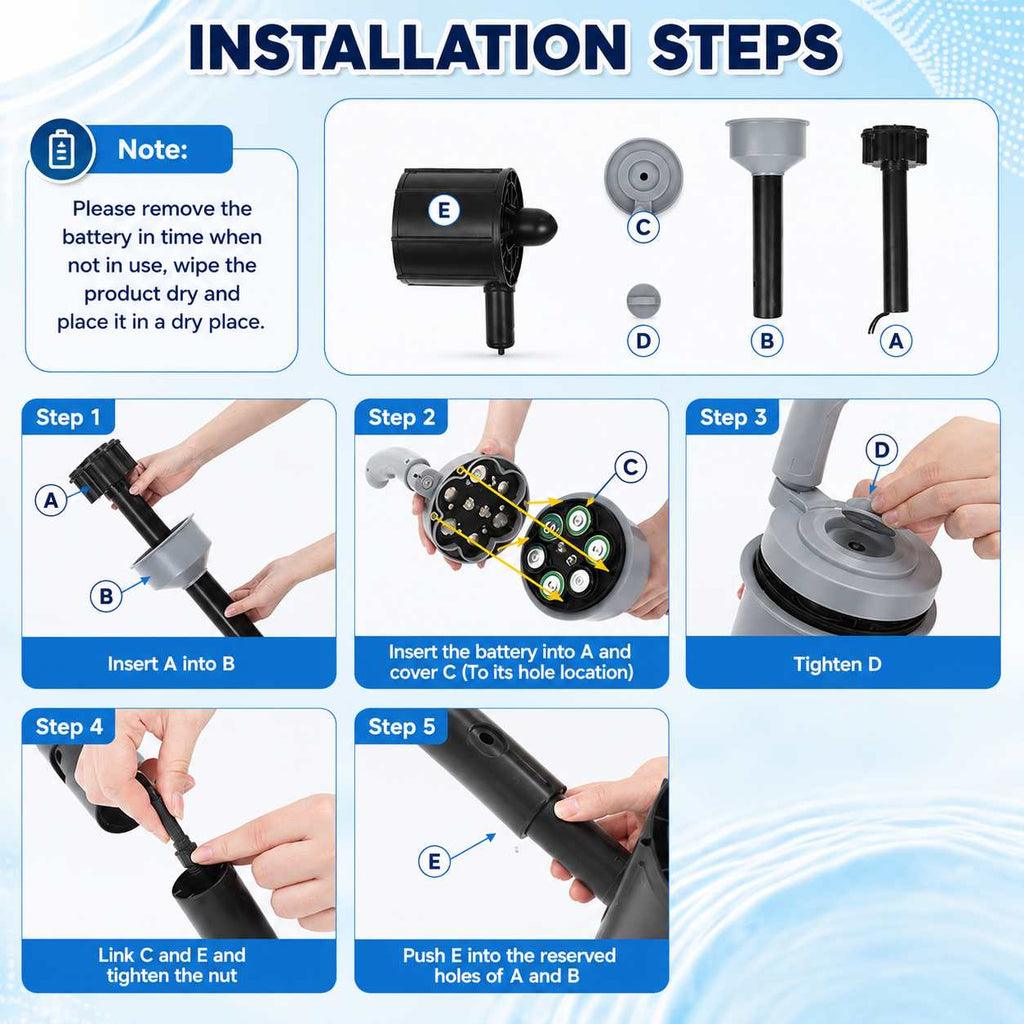 INSTALLATION STEPS

Note:

Please remove the battery in time when not in use, wipe the product dry and place it in a dry place.

E

C

D

B

A

Step 1

A

B

Insert A into B

Step 2

C

Insert the battery into A and cover C (To its hole location)

Step 3

D

Tighten D

Step 4

Link C and E and tighten the nut

Step 5

E

Push E into the reserved holes of A and B